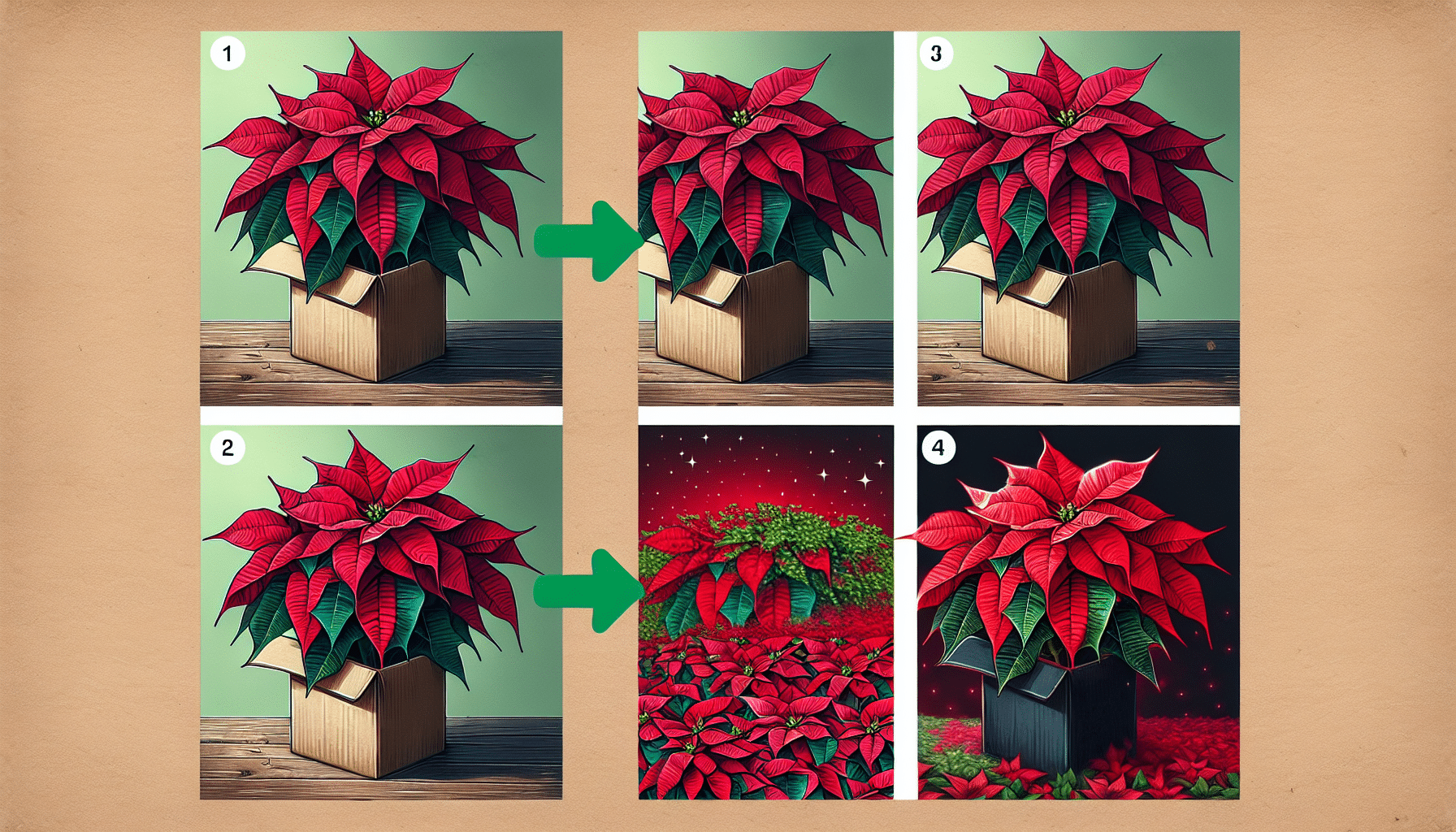 1

3

2

4